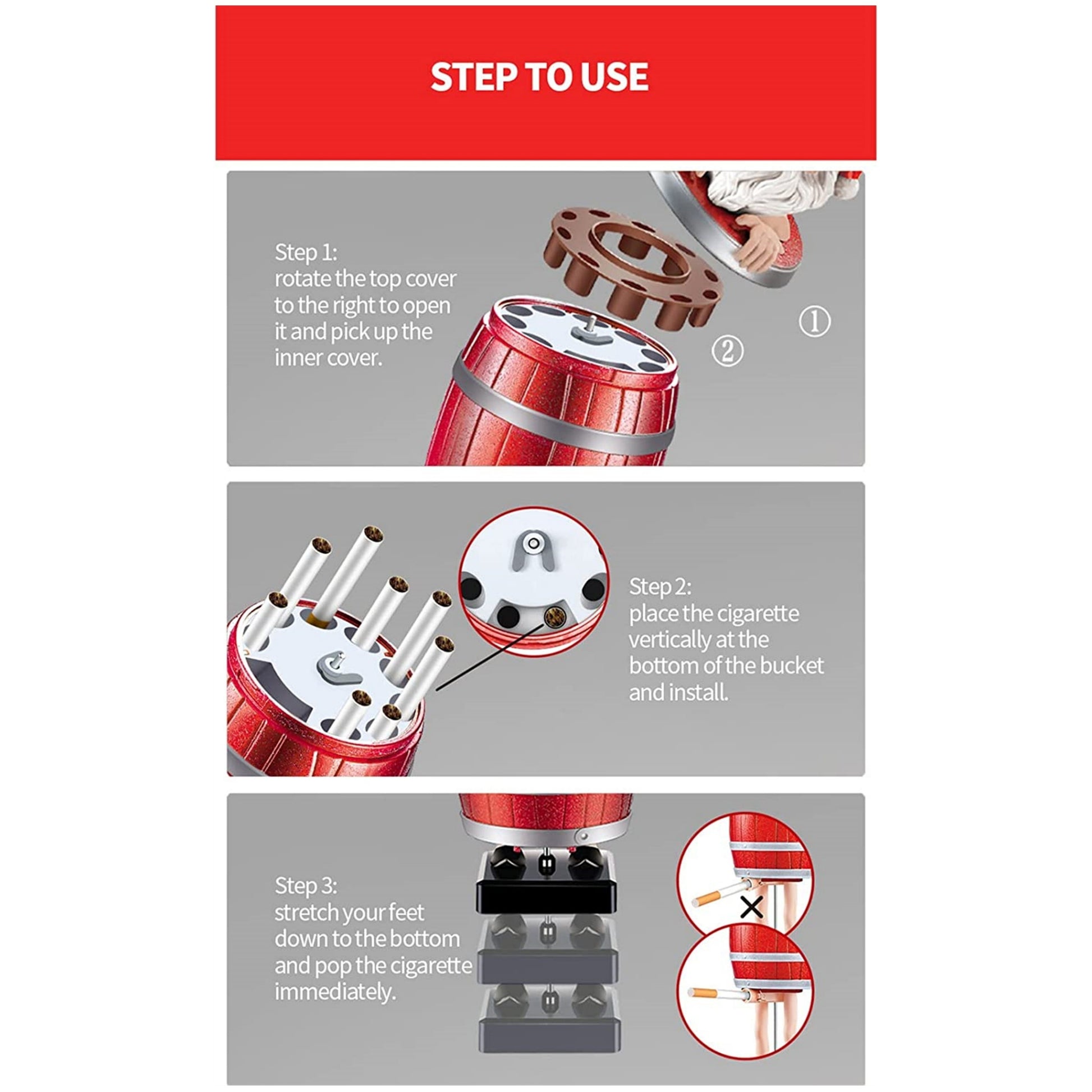 STEP TO USE

Step 1:
rotate the top cover to the right to open it and pick up the inner cover.

①

②

Step 2:
place the cigarette vertically at the bottom of the bucket and install.

Step 3:
stretch your feet down to the bottom and pop the cigarette immediately.

×